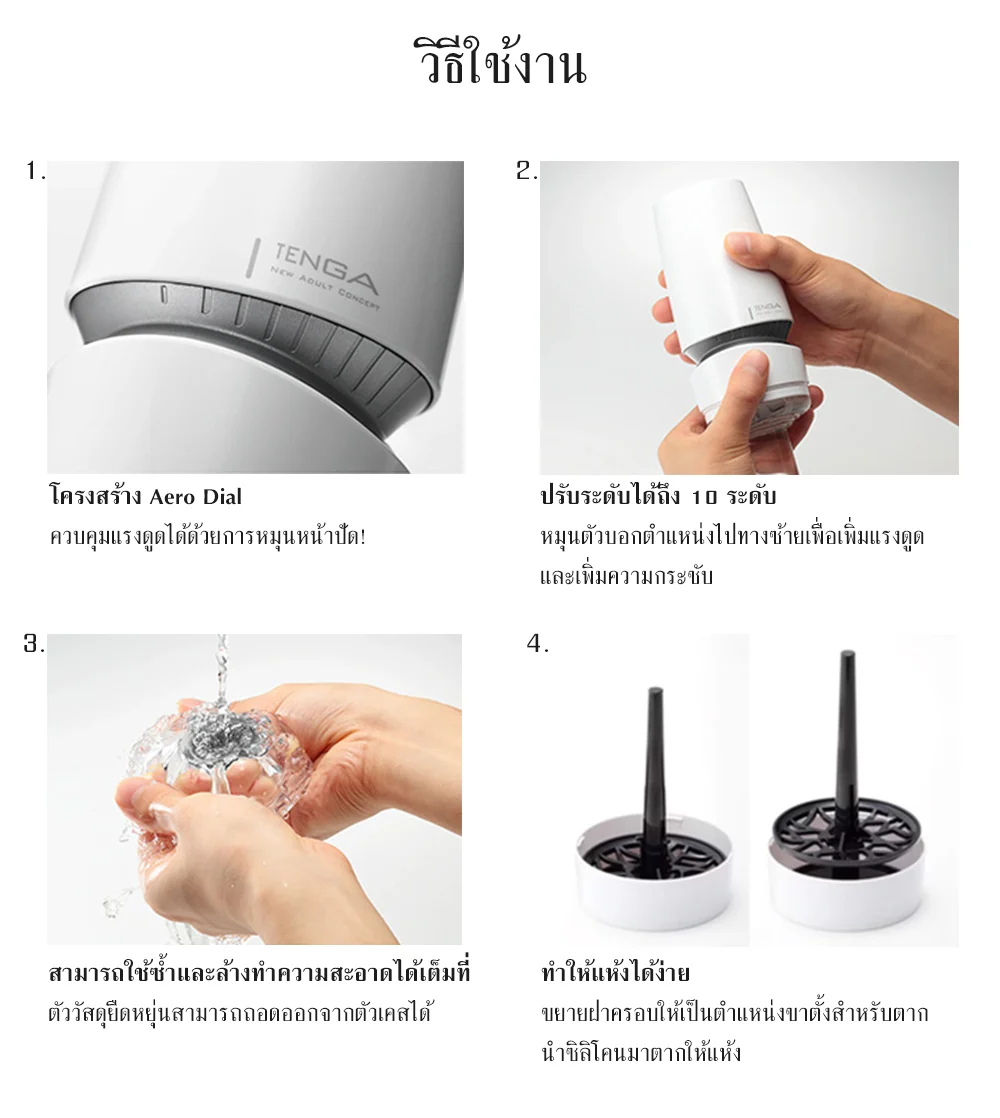 วิธีใช้งาน

1.

TENGA
NEW ADULT CONCEPT

โครงสร้าง Aero Dial
ควบคุมแรงดูดได้ด้วยการหมุนหน้าปัด!

2.

TENGA

ปรับระดับได้ถึง 10 ระดับ
หมุนตัวบอกตำแหน่งไปทางซ้ายเพื่อเพิ่มแรงดูด และเพิ่มความกระชับ

3.

สามารถใช้ซ้ำและล้างทำความสะอาดได้เต็มที่
ตัววัสดุยืดหยุ่นสามารถถอดออกจากตัวเคสได้

4.

ทำให้แห้งได้ง่าย
ขยายฝาครอบให้เป็นตำแหน่งขาตั้งสำหรับตาก นำซิลิโคนมาตากให้แห้ง