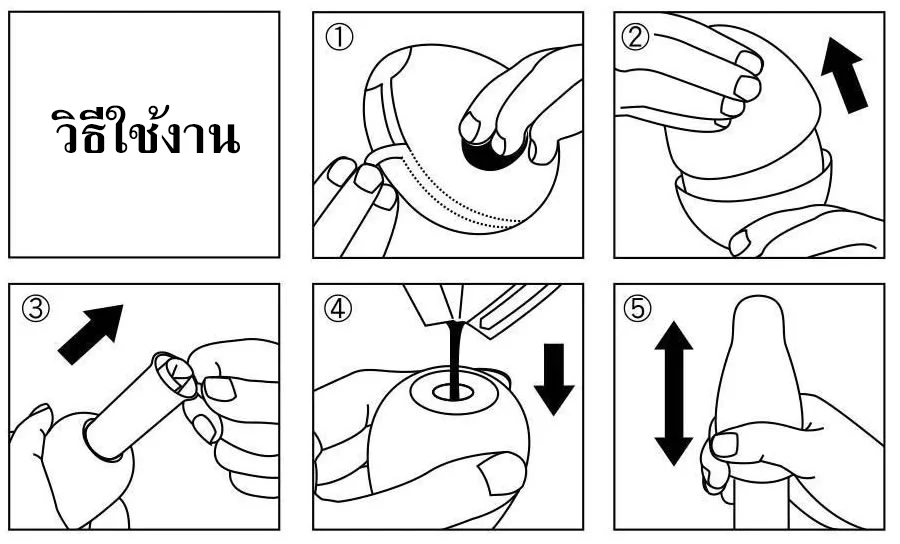 วิธีใช้งาน

①

②

③

④

⑤