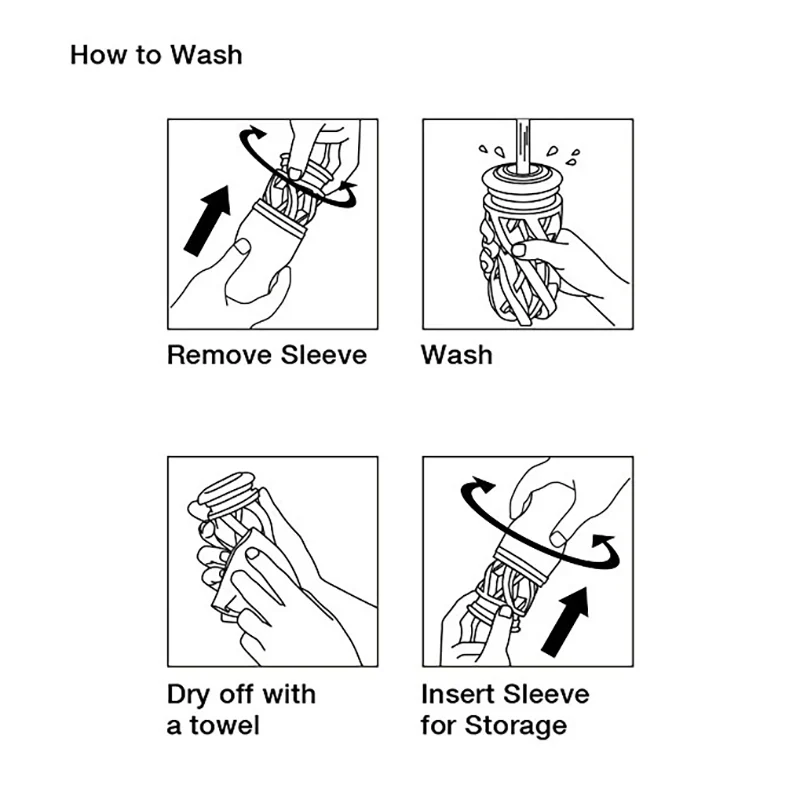 How to Wash

Remove Sleeve

Wash

Dry off with a towel

Insert Sleeve for Storage