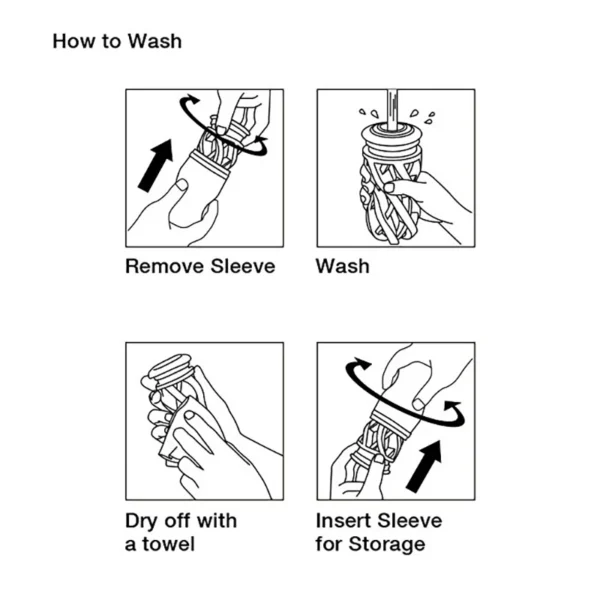 How to Wash

Remove Sleeve

Wash

Dry off with a towel

Insert Sleeve for Storage